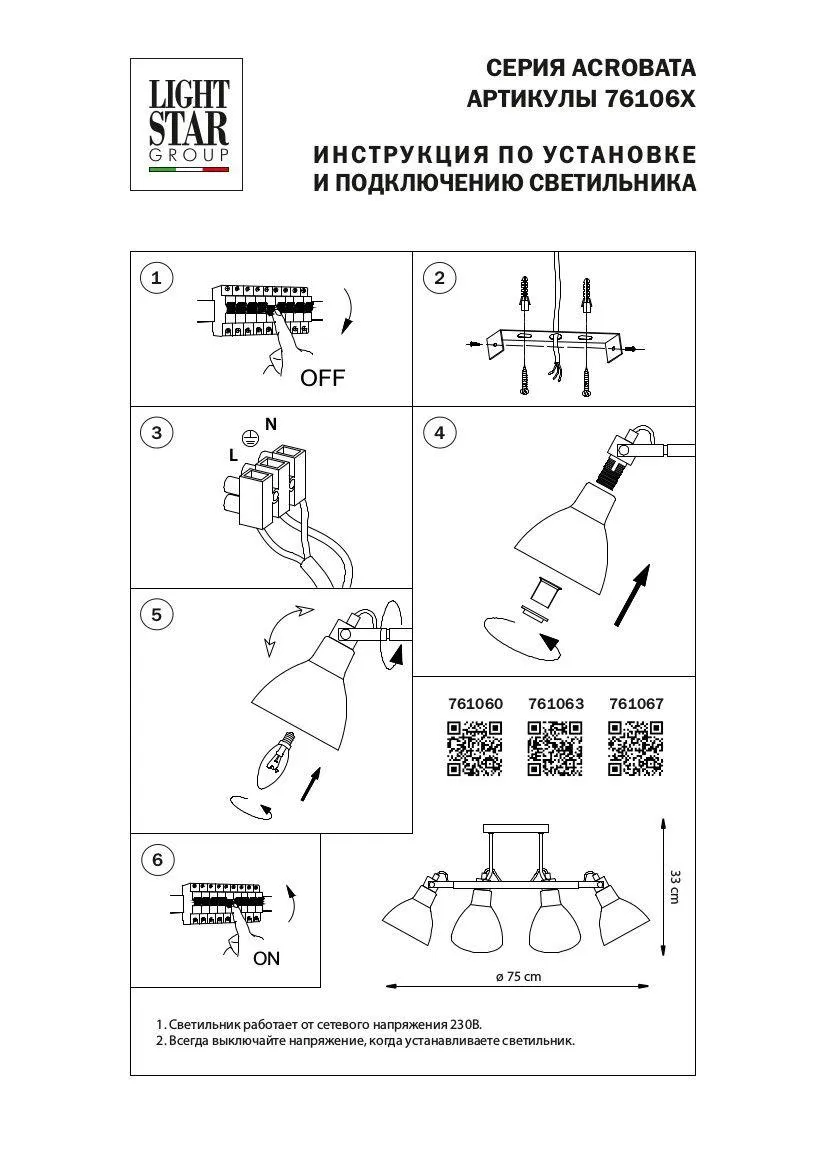 LIGHT STAR GROUP

СЕРИЯ ACROBATA
АРТИКУЛЫ 76106X

ИНСТРУКЦИЯ ПО УСТАНОВКЕ
И ПОДКЛЮЧЕНИЮ СВЕТИЛЬНИКА

1

OFF

2

3

N

L

4

5

761060 761063 761067

6

ON

33 cm

ø 75 cm

1. Светильник работает от сетевого напряжения 230В.
2. Всегда выключайте напряжение, когда устанавливаете светильник.